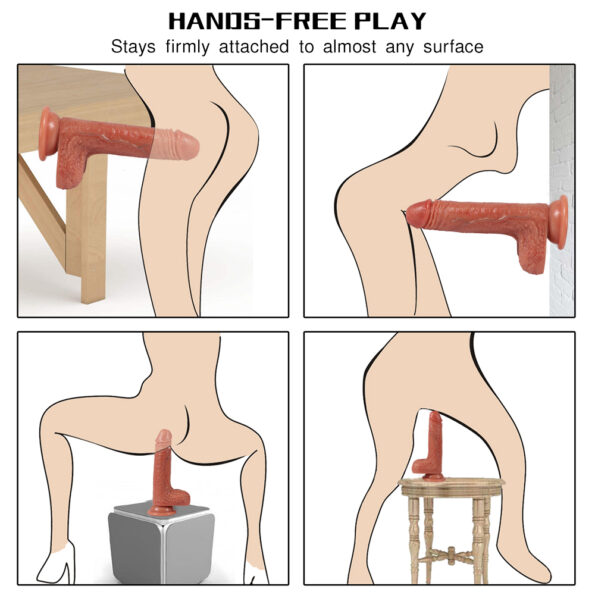 HANDS-FREE PLAY

Stays firmly attached to almost any surface