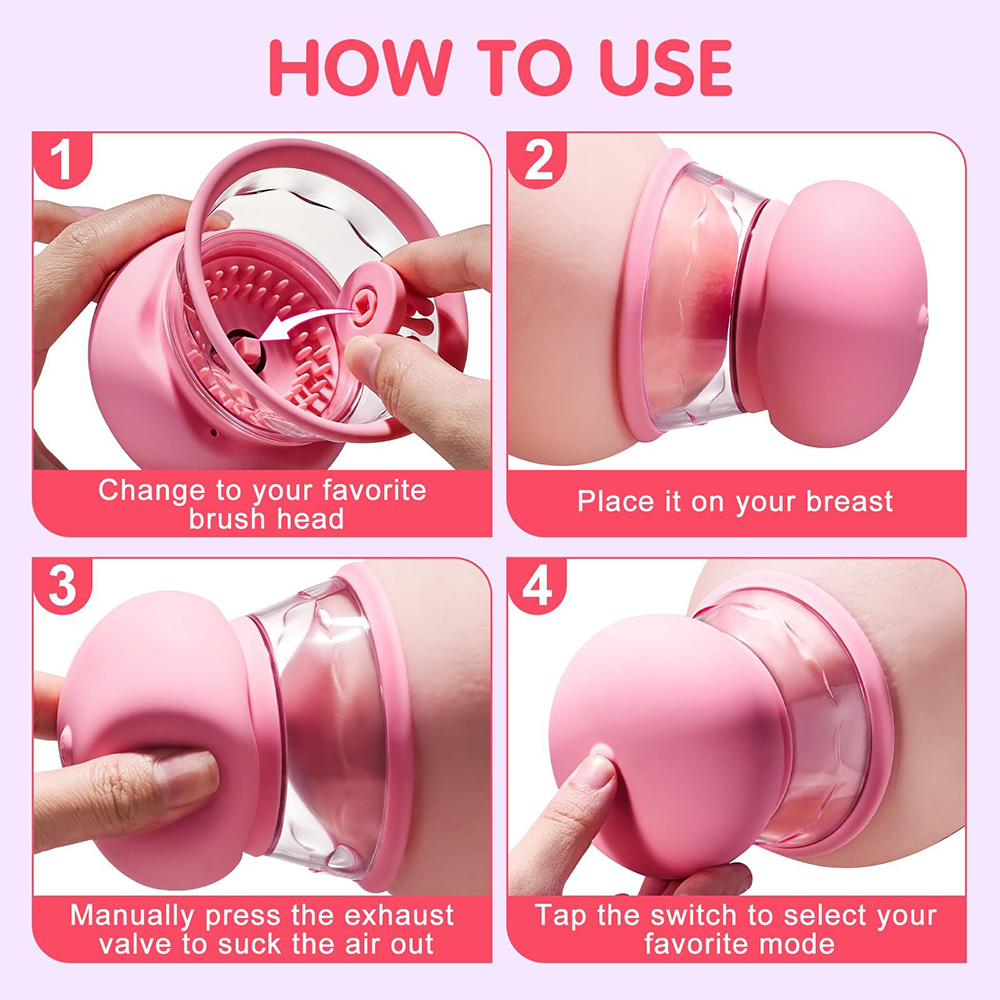 HOW TO USE

1

Change to your favorite brush head

2

Place it on your breast

3

Manually press the exhaust valve to suck the air out

4

Tap the switch to select your favorite mode